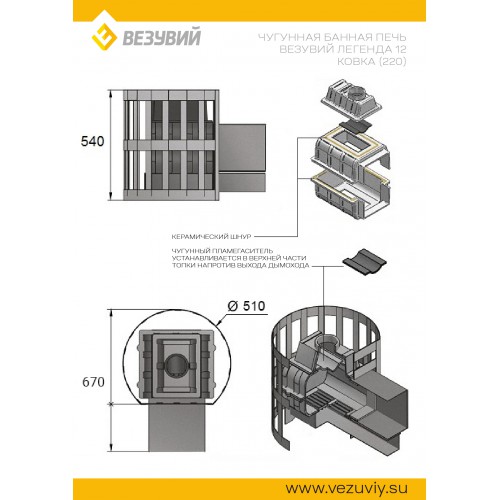 ВЕЗУВИЙ

ЧУГУННАЯ БАННАЯ ПЕЧЬ
ВЕЗУВИЙ ЛЕГЕНДА 12
КОВКА (220)

540

КЕРАМИЧЕСКИЙ ШНУР

ЧУГУННЫЙ ПЛАМЕГАСИТЕЛЬ
УСТАНАВЛИВАЕТСЯ В ВЕРХНЕЙ ЧАСТИ
ТОПКИ НАПРОТИВ ВЫХОДА ДЫМОХОДА

Ø 510

670

www.vezuviy.su